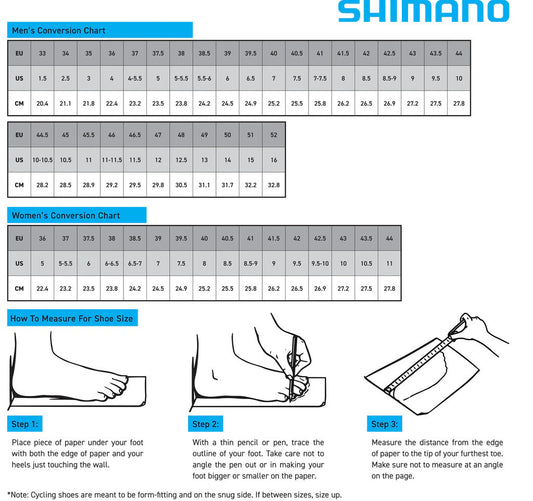 SHIMANO

Men's Conversion Chart

| EU | 33 | 34 | 35 | 36 | 37 | 37.5 | 38 | 38.5 | 39 | 39.5 | 40 | 40.5 | 41 | 41.5 | 42 | 42.5 | 43 | 43.5 | 44 |
|---|---|---|---|---|---|---|---|---|---|---|---|---|---|---|---|---|---|---|---|
| US | 1.5 | 2.5 | 3 | 4 | 4-5.5 | 5 | 5-5.5 | 5.5-6 | 6 | 6.5 | 7 | 7.5 | 7-7.5 | 8 | 8.5 | 8.5-9 | 9 | 9.5 | 10 |
| CM | 20.4 | 21.1 | 21.8 | 22.4 | 23.2 | 23.5 | 23.8 | 24.2 | 24.5 | 24.9 | 25.2 | 25.5 | 25.8 | 26.2 | 26.5 | 26.9 | 27.2 | 27.5 | 27.8 |

| EU | 44.5 | 45 | 45.5 | 46 | 46.5 | 47 | 48 | 49 | 50 | 51 | 52 |
|---|---|---|---|---|---|---|---|---|---|---|---|
| US | 10-10.5 | 10.5 | 11 | 11-11.5 | 11.5 | 12 | 12.5 | 13 | 14 | 15 | 16 |
| CM | 28.2 | 28.5 | 28.9 | 29.2 | 29.5 | 29.8 | 30.5 | 31.1 | 31.7 | 32.2 | 32.8 |

Women's Conversion Chart

| EU | 36 | 37 | 37.5 | 38 | 38.5 | 39 | 39.5 | 40 | 40.5 | 41 | 41.5 | 42 | 42.5 | 43 | 43.5 | 44 |
|---|---|---|---|---|---|---|---|---|---|---|---|---|---|---|---|---|
| US | 5 | 5-5.5 | 6 | 6-6.5 | 6.5-7 | 7 | 7.5 | 8 | 8.5 | 8.5-9 | 9 | 9.5 | 9.5-10 | 10 | 10.5 | 11 |
| CM | 22.4 | 23.2 | 23.5 | 23.8 | 24.2 | 24.5 | 24.9 | 25.2 | 25.5 | 25.8 | 26.2 | 26.5 | 26.9 | 27.2 | 27.5 | 27.8 |

How To Measure For Shoe Size

Step 1:

Place piece of paper under your foot with both the edge of paper and your heels just touching the wall.

Step 2:

With a thin pencil or pen, trace the outline of your foot. Take care not to angle the pen out or in making your foot bigger or smaller on the paper.

Step 3:

Measure the distance from the edge of paper to the tip of your furthest toe. Make sure not to measure at an angle on the page.

*Note: Cycling shoes are meant to be form-fitting and on the snug side. If between sizes, size up.