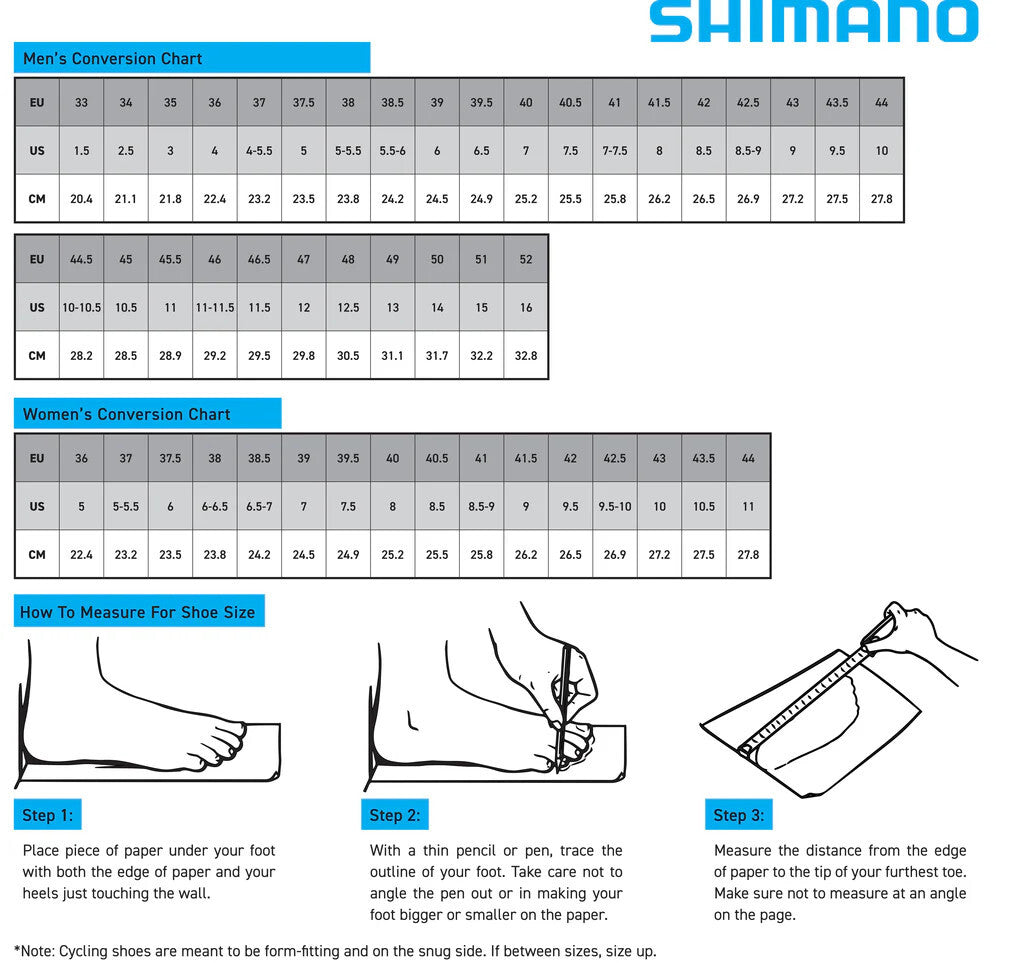 SHIMANO

Men's Conversion Chart

| EU | 33 | 34 | 35 | 36 | 37 | 37.5 | 38 | 38.5 | 39 | 39.5 | 40 | 40.5 | 41 | 41.5 | 42 | 42.5 | 43 | 43.5 | 44 |
|---|---|---|---|---|---|---|---|---|---|---|---|---|---|---|---|---|---|---|---|
| US | 1.5 | 2.5 | 3 | 4 | 4-5.5 | 5 | 5-5.5 | 5.5-6 | 6 | 6.5 | 7 | 7.5 | 7-7.5 | 8 | 8.5 | 8.5-9 | 9 | 9.5 | 10 |
| CM | 20.4 | 21.1 | 21.8 | 22.4 | 23.2 | 23.5 | 23.8 | 24.2 | 24.5 | 24.9 | 25.2 | 25.5 | 25.8 | 26.2 | 26.5 | 26.9 | 27.2 | 27.5 | 27.8 |

| EU | 44.5 | 45 | 45.5 | 46 | 46.5 | 47 | 48 | 49 | 50 | 51 | 52 |
|---|---|---|---|---|---|---|---|---|---|---|---|
| US | 10-10.5 | 10.5 | 11 | 11-11.5 | 11.5 | 12 | 12.5 | 13 | 14 | 15 | 16 |
| CM | 28.2 | 28.5 | 28.9 | 29.2 | 29.5 | 29.8 | 30.5 | 31.1 | 31.7 | 32.2 | 32.8 |

Women's Conversion Chart

| EU | 36 | 37 | 37.5 | 38 | 38.5 | 39 | 39.5 | 40 | 40.5 | 41 | 41.5 | 42 | 42.5 | 43 | 43.5 | 44 |
|---|---|---|---|---|---|---|---|---|---|---|---|---|---|---|---|---|
| US | 5 | 5-5.5 | 6 | 6-6.5 | 6.5-7 | 7 | 7.5 | 8 | 8.5 | 8.5-9 | 9 | 9.5 | 9.5-10 | 10 | 10.5 | 11 |
| CM | 22.4 | 23.2 | 23.5 | 23.8 | 24.2 | 24.5 | 24.9 | 25.2 | 25.5 | 25.8 | 26.2 | 26.5 | 26.9 | 27.2 | 27.5 | 27.8 |

How To Measure For Shoe Size

Step 1:

Place piece of paper under your foot with both the edge of paper and your heels just touching the wall.

Step 2:

With a thin pencil or pen, trace the outline of your foot. Take care not to angle the pen out or in making your foot bigger or smaller on the paper.

Step 3:

Measure the distance from the edge of paper to the tip of your furthest toe. Make sure not to measure at an angle on the page.

*Note: Cycling shoes are meant to be form-fitting and on the snug side. If between sizes, size up.